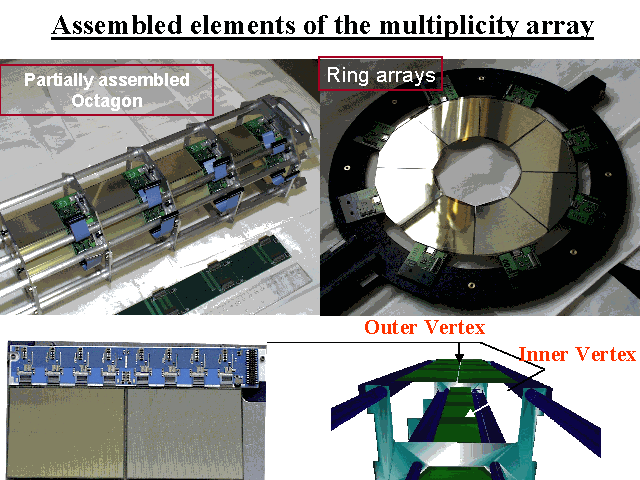 Assembled elements of the multiplicity array

Partially assembled Octagon

Ring arrays

Outer Vertex

Inner Vertex